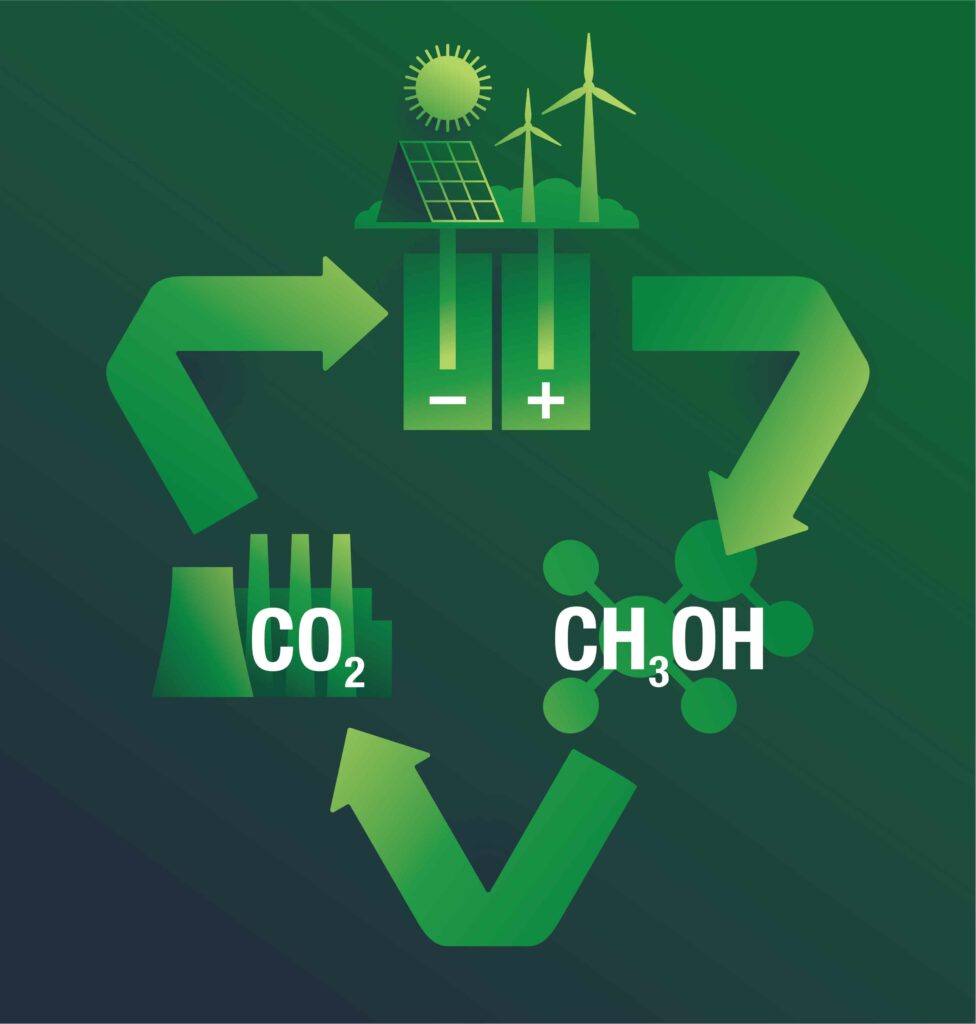 −
+
$CO_2$
$CH_3OH$